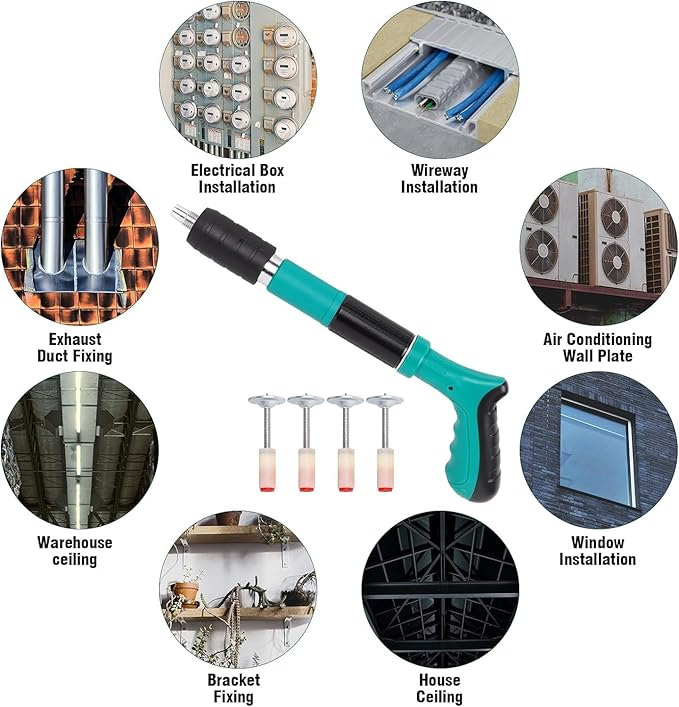 Electrical Box Installation

Wireway Installation

Exhaust Duct Fixing

Air Conditioning Wall Plate

Warehouse ceiling

Window Installation

Bracket Fixing

House Ceiling